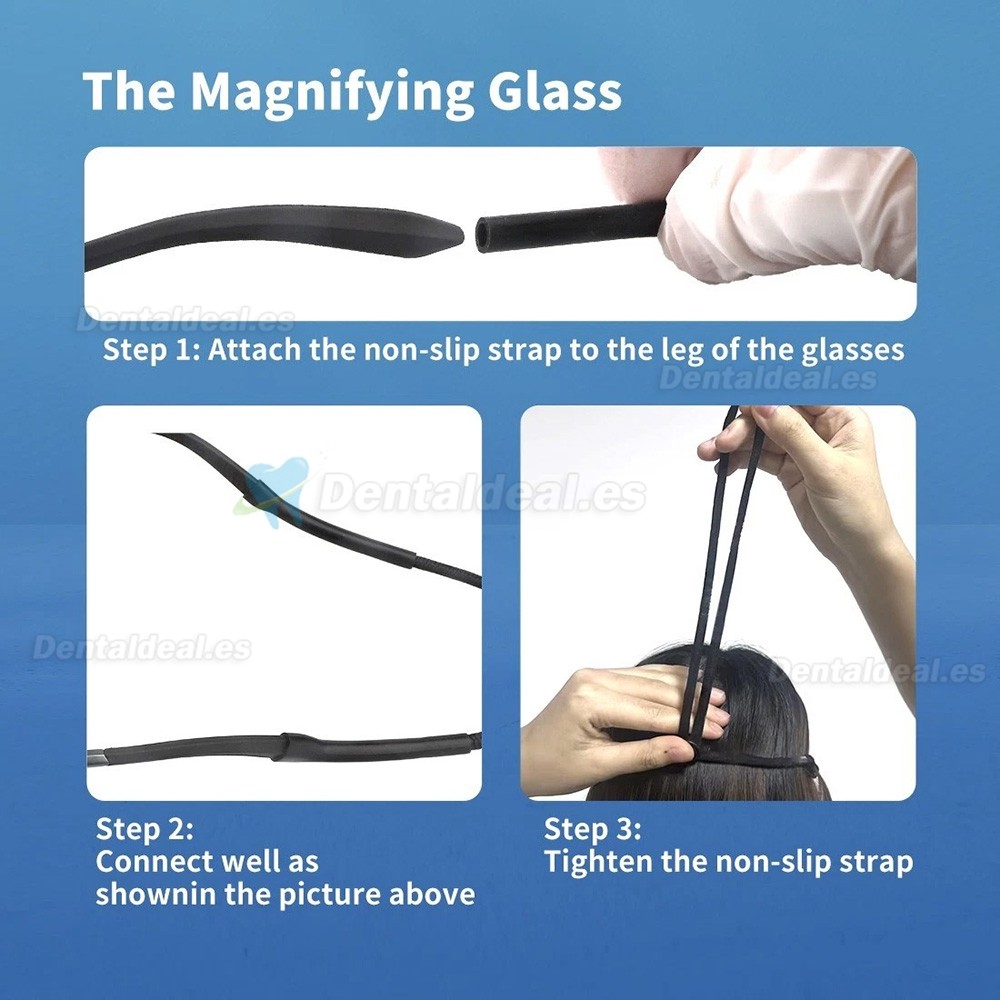 The Magnifying Glass

Dentaldeal.es

Step 1: Attach the non-slip strap to the leg of the glasses

Dentaldeal.es

Dentaldeal.es

Dentaldeal.es

Dentaldeal.es

Step 2:
Connect well as shownin the picture above

Step 3:
Tighten the non-slip strap